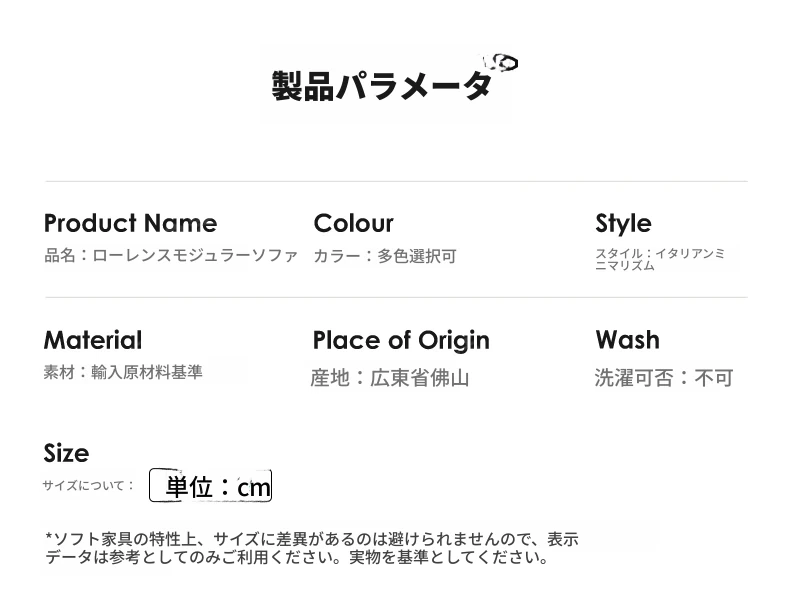 製品パラメータ

Product Name
品名：ローレンスモジュラーソファ

Colour
カラー：多色選択可

Style
スタイル：イタリアンミニマリズム

Material
素材：輸入原材料基準

Place of Origin
産地：広東省佛山

Wash
洗濯可否：不可

Size
サイズについて：
単位：cm

*ソフト家具の特性上、サイズに差異があるのは避けられませんので、表示データは参考としてのみご利用ください。実物を基準としてください。