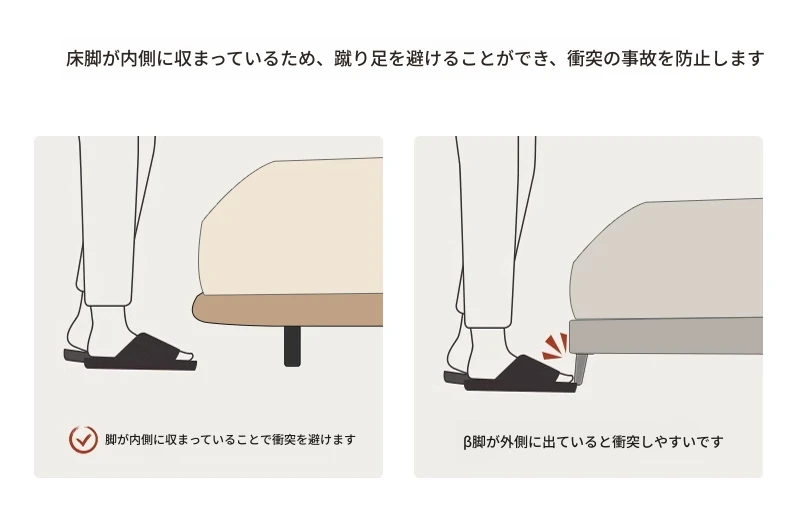 床脚が内側に収まっているため、蹴り足を避けることができ、衝突の事故を防止します

脚が内側に収まっていることで衝突を避けます

β脚が外側に出ていると衝突しやすいです