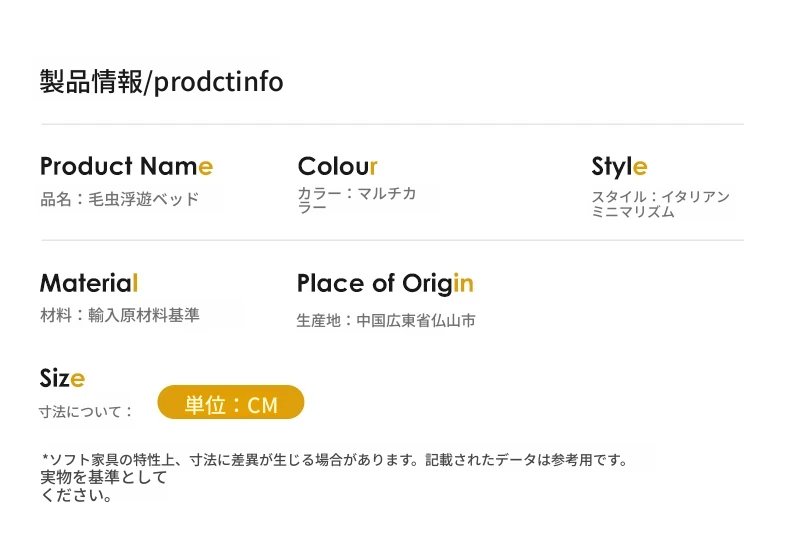 製品情報/prodctinfo

Product Name
品名：毛虫浮遊ベッド

Colour
カラー：マルチカラー

Style
スタイル：イタリアンミニマリズム

Material
材料：輸入原材料基準

Place of Origin
生産地：中国広東省仏山市

Size
寸法について：

単位：CM

*ソフト家具の特性上、寸法に差異が生じる場合があります。記載されたデータは参考用です。実物を基準としてください。