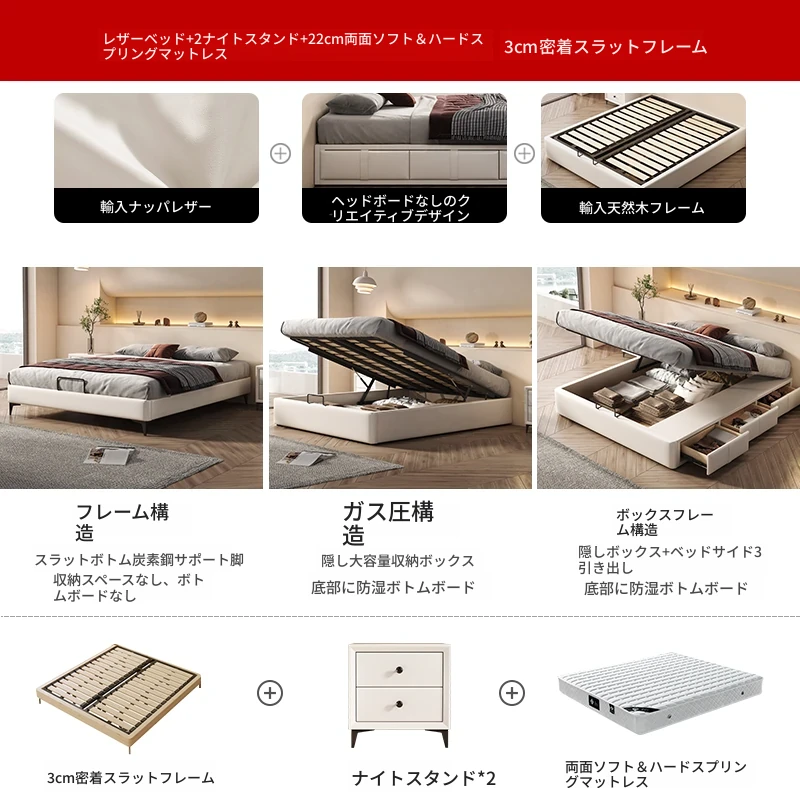 レザーベッド+2ナイトスタンド+22cm両面ソフト＆ハードスプリングマットレス

3cm密着スラットフレーム

輸入ナッパレザー

ヘッドボードなしのクリエイティブデザイン

輸入天然木フレーム

フレーム構造

スラットボトム炭素鋼サポート脚

収納スペースなし、ボトムボードなし

ガス圧構造

隠し大容量収納ボックス

底部に防湿ボトムボード

ボックスフレーム構造

隠しボックス+ベッドサイド3引き出し

底部に防湿ボトムボード

3cm密着スラットフレーム

ナイトスタンド*2

両面ソフト＆ハードスプリングマットレス