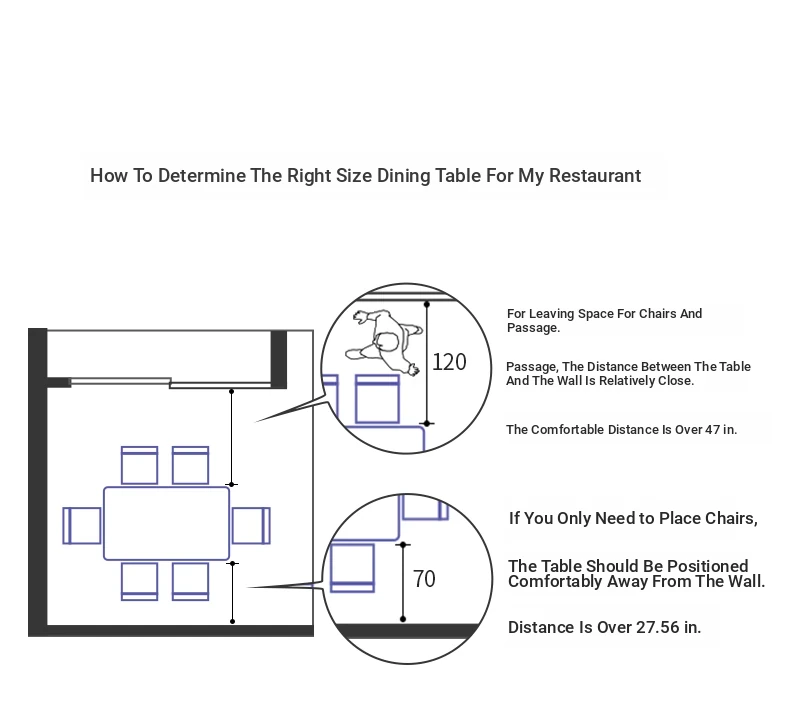 How To Determine The Right Size Dining Table For My Restaurant

120

For Leaving Space For Chairs And Passage.

Passage, The Distance Between The Table And The Wall Is Relatively Close.

The Comfortable Distance Is Over 47 in.

70

If You Only Need to Place Chairs,

The Table Should Be Positioned Comfortably Away From The Wall.

Distance Is Over 27.56 in.