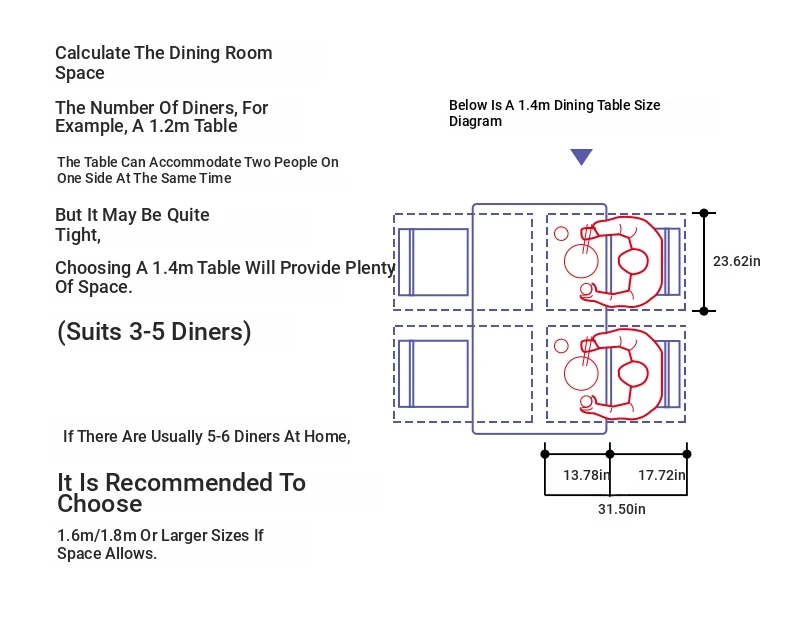 Calculate The Dining Room Space

The Number Of Diners, For Example, A 1.2m Table

The Table Can Accommodate Two People On One Side At The Same Time

But It May Be Quite Tight,

Choosing A 1.4m Table Will Provide Plenty Of Space.

(Suits 3-5 Diners)

If There Are Usually 5-6 Diners At Home,

It Is Recommended To Choose

1.6m/1.8m Or Larger Sizes If Space Allows.

Below Is A 1.4m Dining Table Size Diagram

23.62in

13.78in

17.72in

31.50in